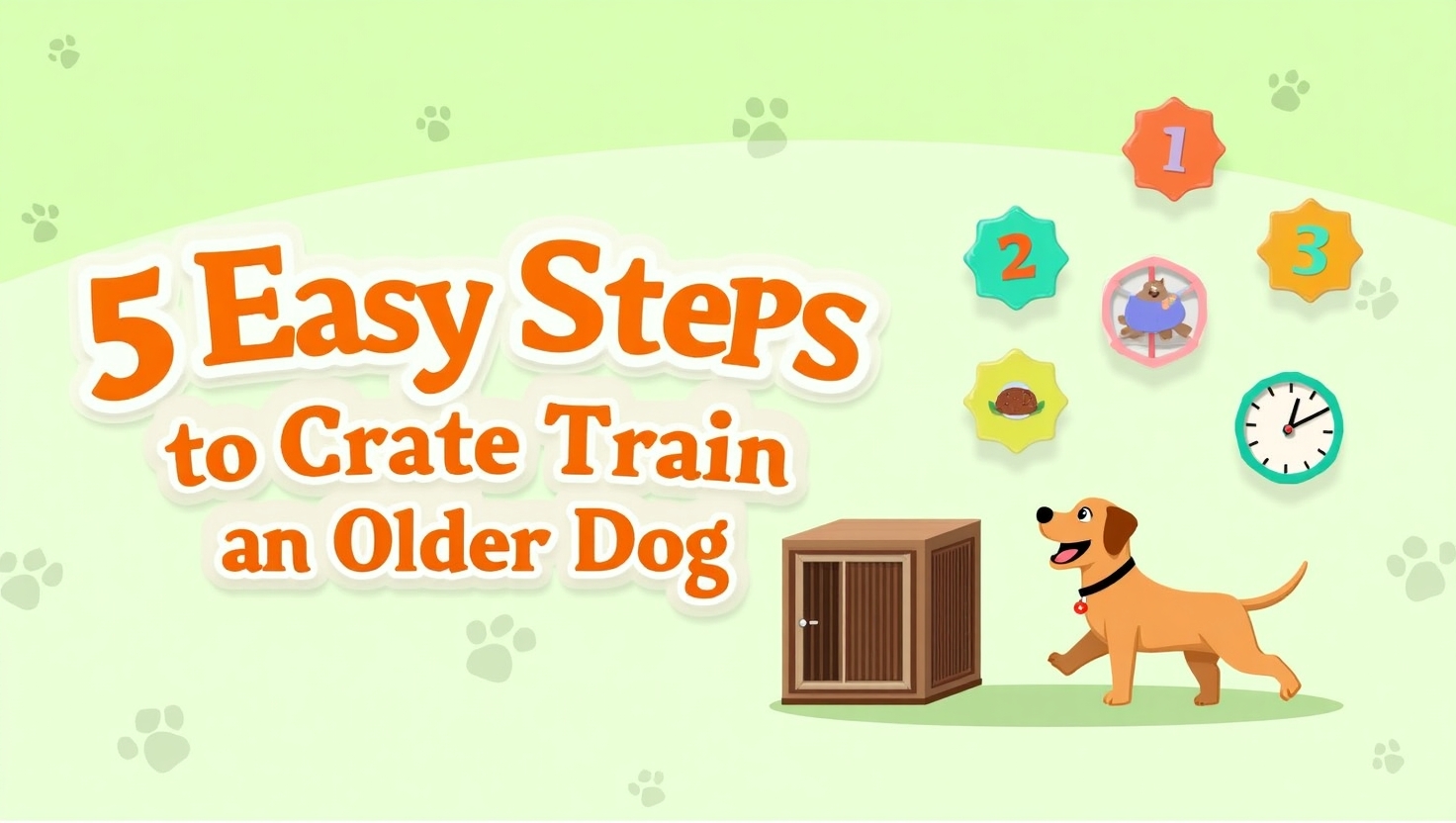 5 Easy Steps to Crate Train an Older Dog

1

2

3